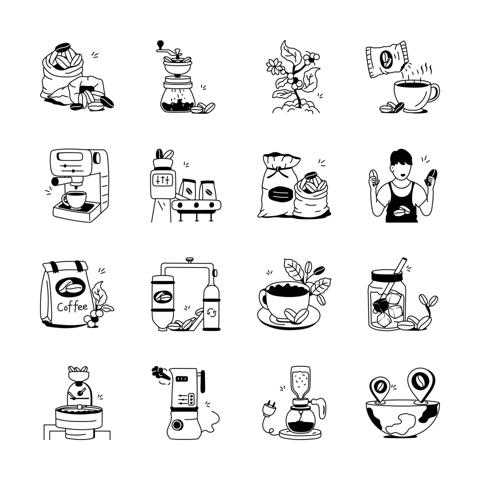 Coffee