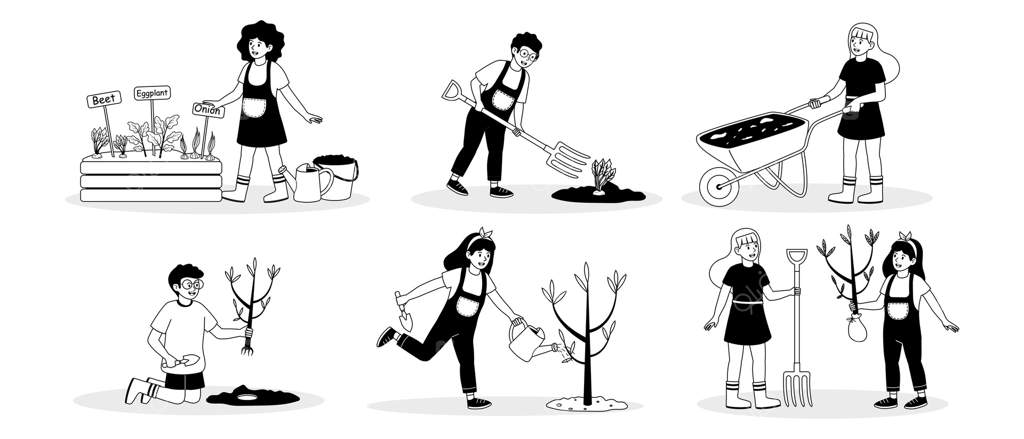 Beet
Eggplant
Onion