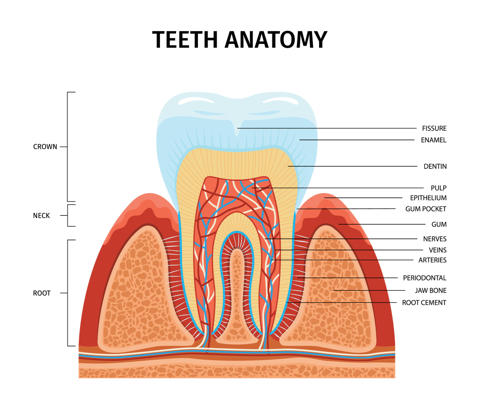 TEETH ANATOMY

CROWN

NECK

ROOT

FISSURE
ENAMEL
DENTIN
PULP
EPITHELIUM
GUM POCKET
GUM
NERVES
VEINS
ARTERIES
PERIODONTAL
JAW BONE
ROOT CEMENT