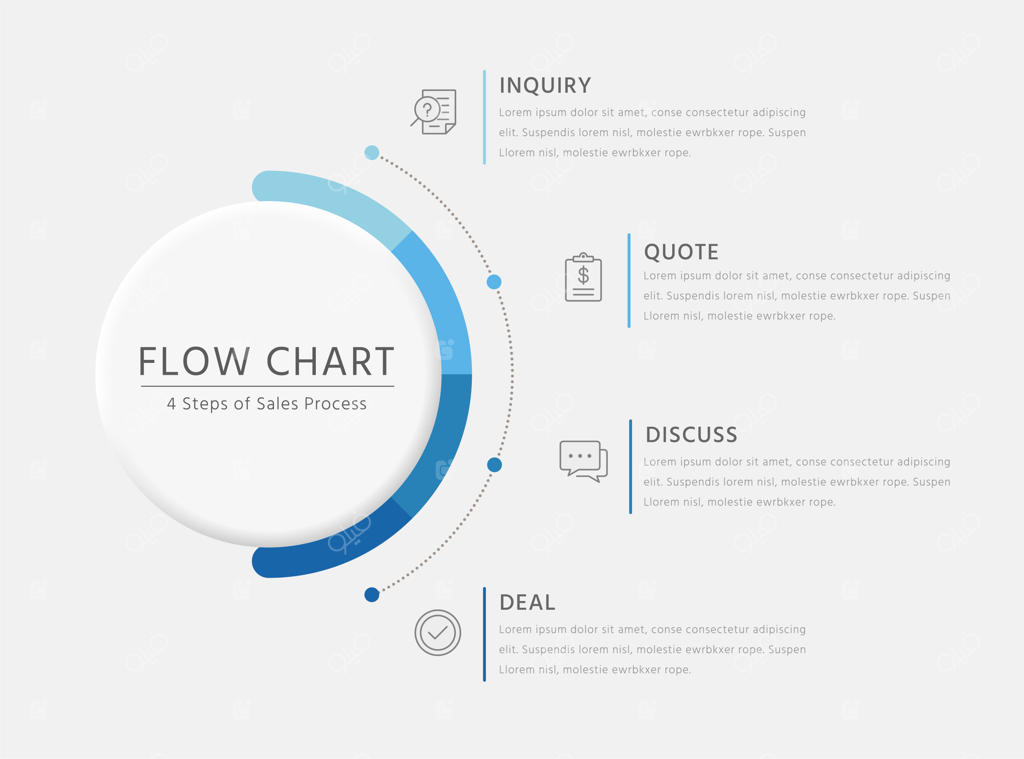 FLOW CHART
4 Steps of Sales Process

INQUIRY
Lorem ipsum dolor sit amet, conse consectetur adipiscing elit. Suspendis lorem nisl, molestie ewrbkxer rope. Suspen Llorem nisl, molestie ewrbkxer rope.

QUOTE
Lorem ipsum dolor sit amet, conse consectetur adipiscing elit. Suspendis lorem nisl, molestie ewrbkxer rope. Suspen Llorem nisl, molestie ewrbkxer rope.

DISCUSS
Lorem ipsum dolor sit amet, conse consectetur adipiscing elit. Suspendis lorem nisl, molestie ewrbkxer rope. Suspen Llorem nisl, molestie ewrbkxer rope.

DEAL
Lorem ipsum dolor sit amet, conse consectetur adipiscing elit. Suspendis lorem nisl, molestie ewrbkxer rope. Suspen Llorem nisl, molestie ewrbkxer rope.