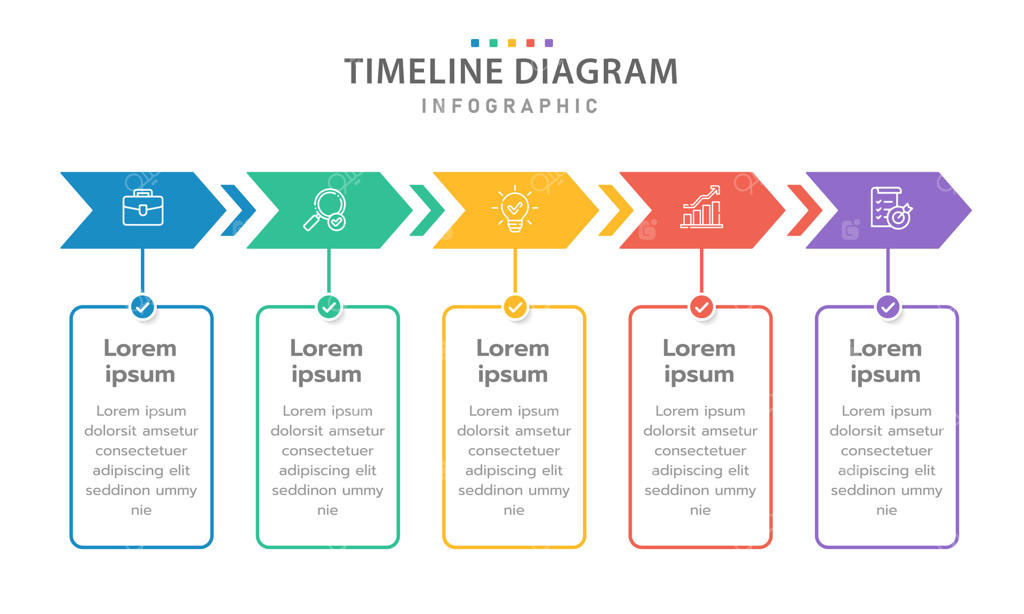 TIMELINE DIAGRAM
INFOGRAPHIC

Lorem ipsum

Lorem ipsum dolorsit amsetur consectetuer adipiscing elit seddinon ummy nie

Lorem ipsum

Lorem ipsum dolorsit amsetur consectetuer adipiscing elit seddinon ummy nie

Lorem ipsum

Lorem ipsum dolorsit amsetur consectetuer adipiscing elit seddinon ummy nie

Lorem ipsum

Lorem ipsum dolorsit amsetur consectetuer adipiscing elit seddinon ummy nie

Lorem ipsum

Lorem ipsum dolorsit amsetur consectetuer adipiscing elit seddinon ummy nie