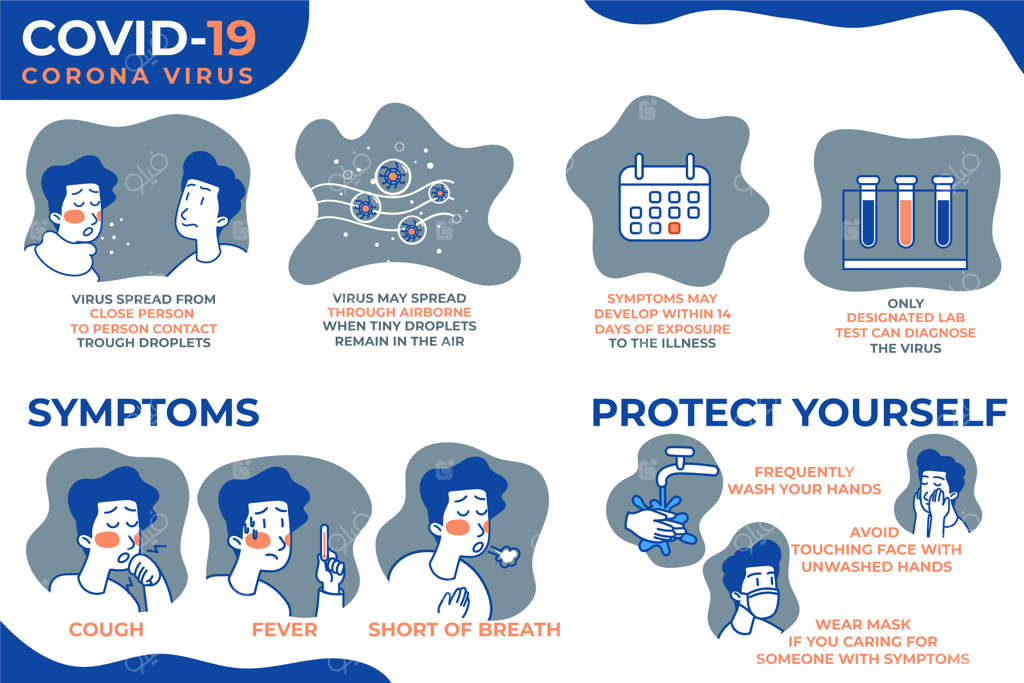 COVID-19
CORONA VIRUS

VIRUS SPREAD FROM CLOSE PERSON TO PERSON CONTACT TROUGH DROPLETS

VIRUS MAY SPREAD THROUGH AIRBORNE WHEN TINY DROPLETS REMAIN IN THE AIR

SYMPTOMS MAY DEVELOP WITHIN 14 DAYS OF EXPOSURE TO THE ILLNESS

ONLY DESIGNATED LAB TEST CAN DIAGNOSE THE VIRUS

SYMPTOMS

COUGH

FEVER

SHORT OF BREATH

PROTECT YOURSELF

FREQUENTLY WASH YOUR HANDS

AVOID TOUCHING FACE WITH UNWASHED HANDS

WEAR MASK IF YOU CARING FOR SOMEONE WITH SYMPTOMS