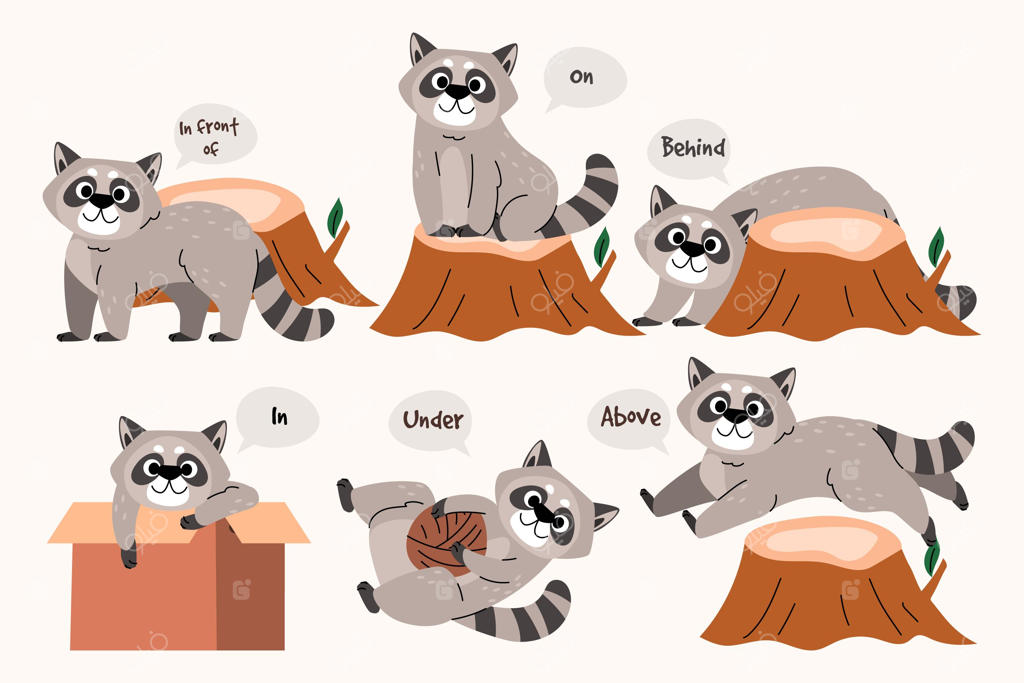 In front of

On

Behind

In

Under

Above