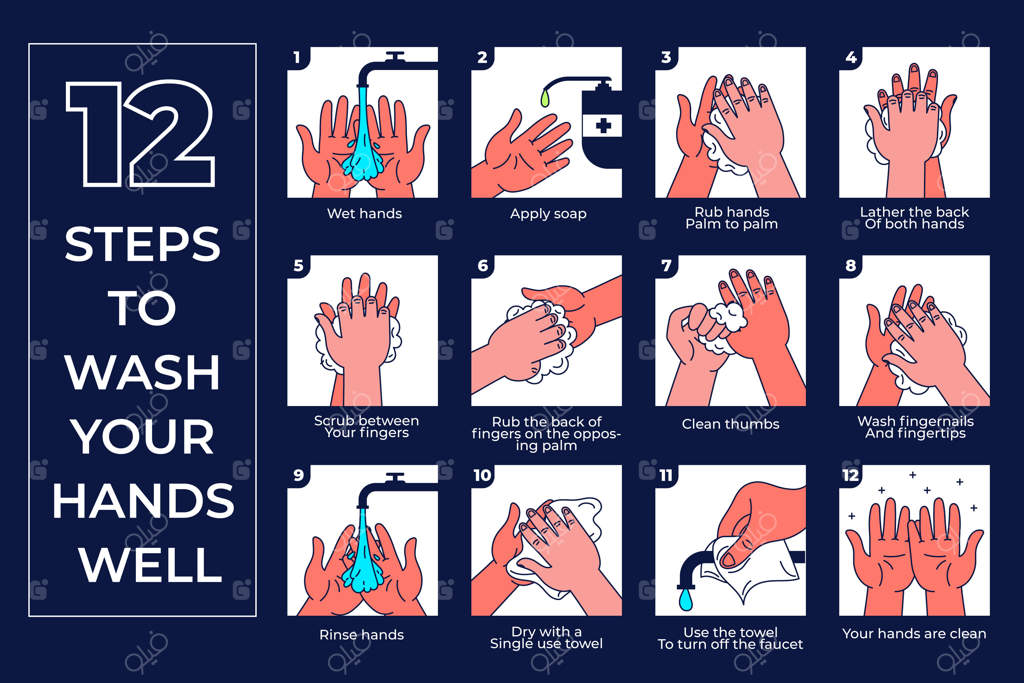 12

STEPS TO WASH YOUR HANDS WELL

1
Wet hands

2
Apply soap

3
Rub hands Palm to palm

4
Lather the back Of both hands

5
Scrub between Your fingers

6
Rub the back of fingers on the opposing palm

7
Clean thumbs

8
Wash fingernails And fingertips

9
Rinse hands

10
Dry with a Single use towel

11
Use the towel To turn off the faucet

12
Your hands are clean