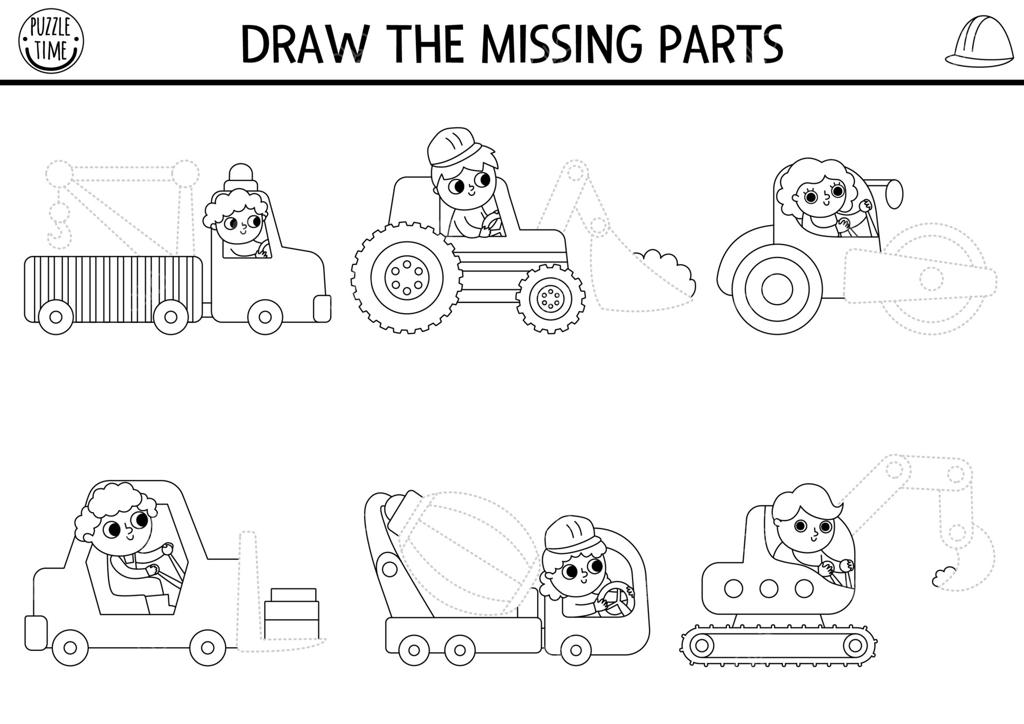 PUZZLE TIME

DRAW THE MISSING PARTS