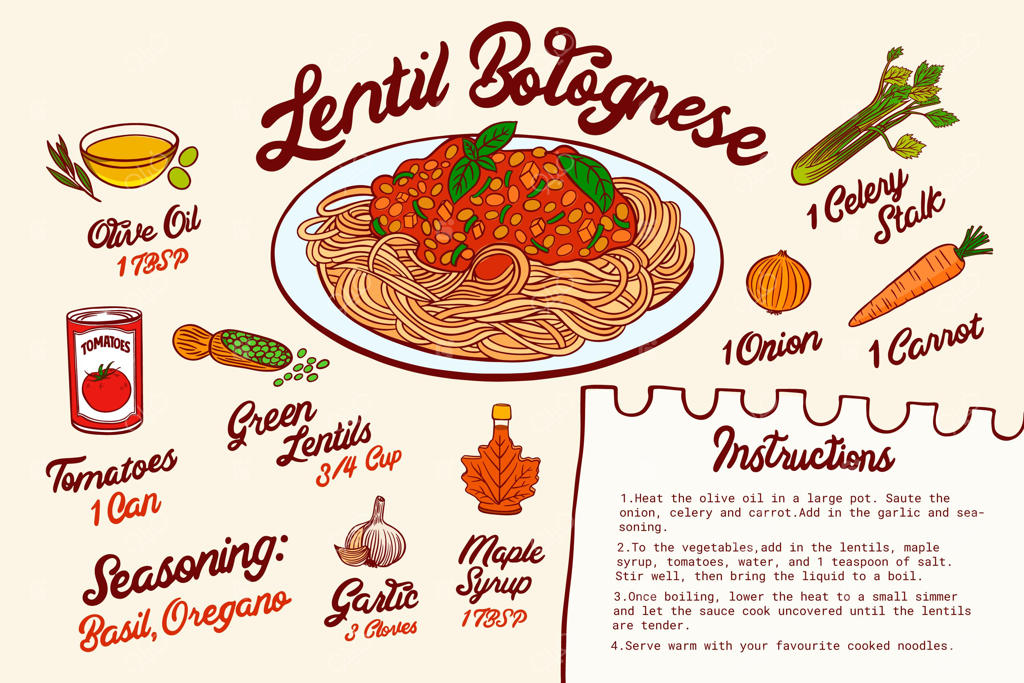 Lentil Bolognese

Olive Oil
1 TBSP

TOMATOES

Tomatoes
1 Can

Green Lentils
3/4 Cup

Seasoning:
Basil, Oregano

Garlic
3 Cloves

Maple Syrup
1 TBSP

1 Celery Stalk

1 Onion

1 Carrot

Instructions

1.Heat the olive oil in a large pot. Saute the onion, celery and carrot.Add in the garlic and seasoning.

2.To the vegetables,add in the lentils, maple syrup, tomatoes, water, and 1 teaspoon of salt. Stir well, then bring the liquid to a boil.

3.Once boiling, lower the heat to a small simmer and let the sauce cook uncovered until the lentils are tender.

4.Serve warm with your favourite cooked noodles.