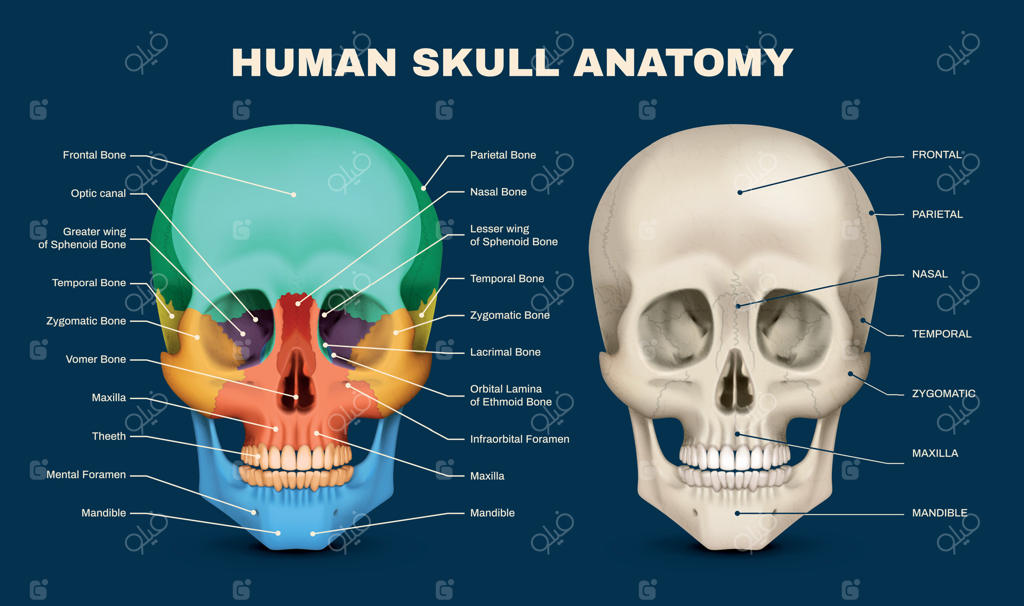 HUMAN SKULL ANATOMY

Frontal Bone
Optic canal
Greater wing of Sphenoid Bone
Temporal Bone
Zygomatic Bone
Vomer Bone
Maxilla
Theeth
Mental Foramen
Mandible

Parietal Bone
Nasal Bone
Lesser wing of Sphenoid Bone
Temporal Bone
Zygomatic Bone
Lacrimal Bone
Orbital Lamina of Ethmoid Bone
Infraorbital Foramen
Maxilla
Mandible

FRONTAL
PARIETAL
NASAL
TEMPORAL
ZYGOMATIC
MAXILLA
MANDIBLE