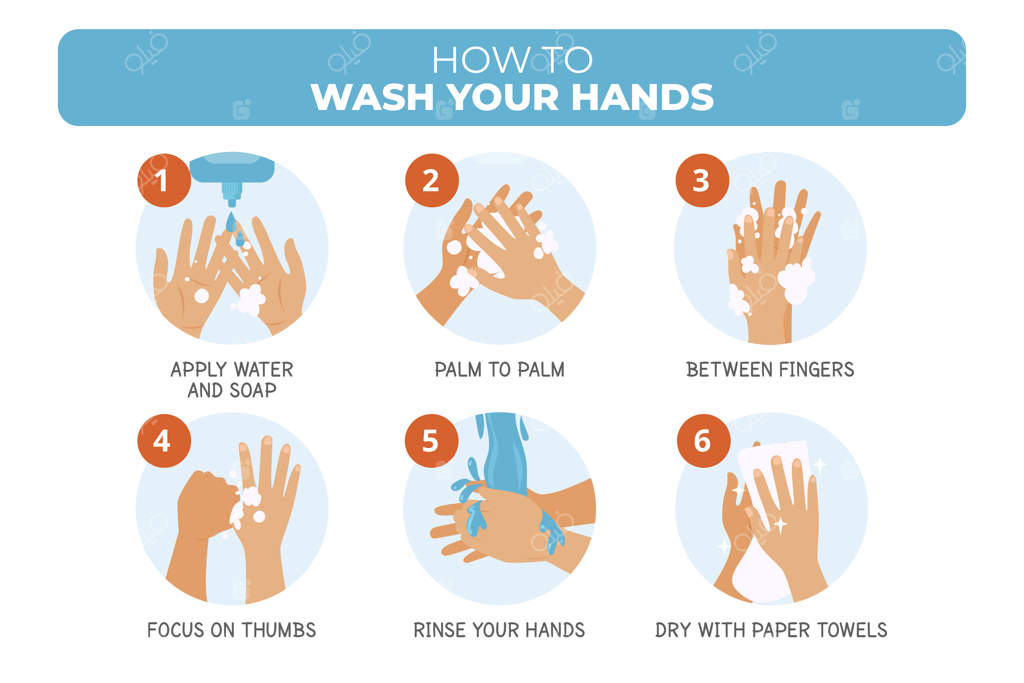 HOW TO
WASH YOUR HANDS

1
APPLY WATER AND SOAP

2
PALM TO PALM

3
BETWEEN FINGERS

4
FOCUS ON THUMBS

5
RINSE YOUR HANDS

6
DRY WITH PAPER TOWELS