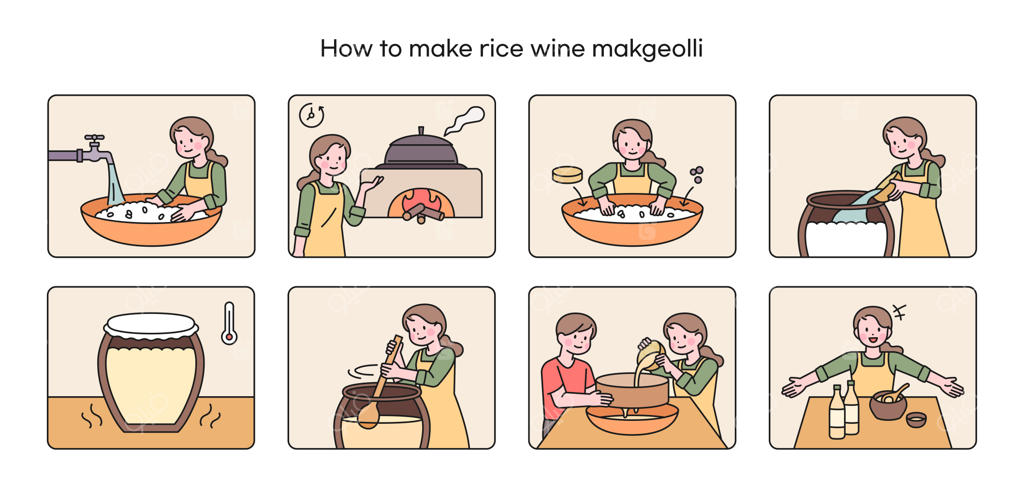 How to make rice wine makgeolli