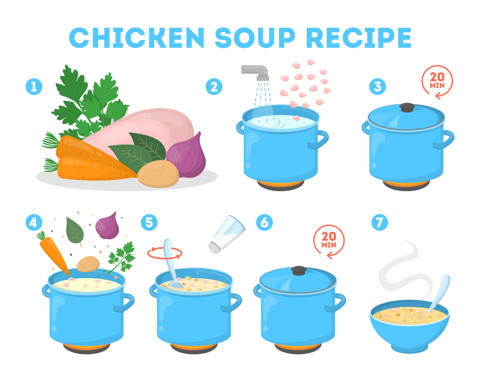 CHICKEN SOUP RECIPE

1

2

3

20 MIN

4

5

6

20 MIN

7