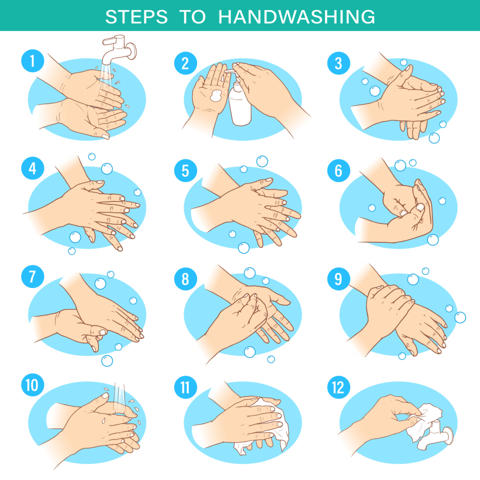 STEPS TO HANDWASHING

1

2

3

4

5

6

7

8

9

10

11

12