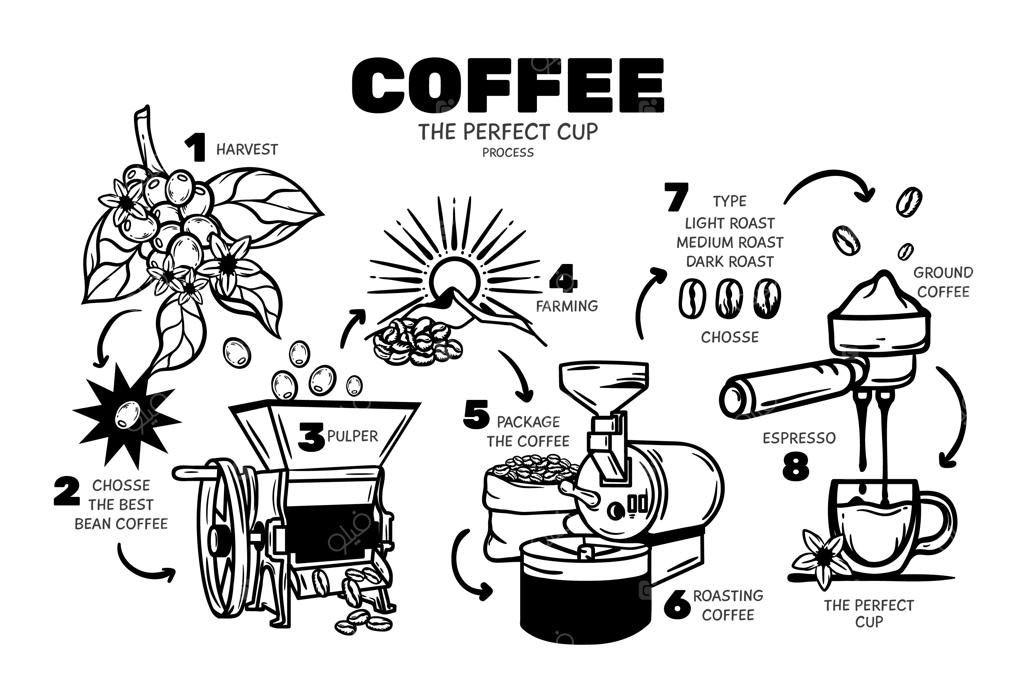 COFFEE
THE PERFECT CUP
PROCESS

1 HARVEST

2 CHOSSE THE BEST BEAN COFFEE

3 PULPER

4 FARMING

5 PACKAGE THE COFFEE

6 ROASTING COFFEE

7 TYPE
LIGHT ROAST
MEDIUM ROAST
DARK ROAST

CHOSSE

GROUND COFFEE

ESPRESSO
8

THE PERFECT CUP