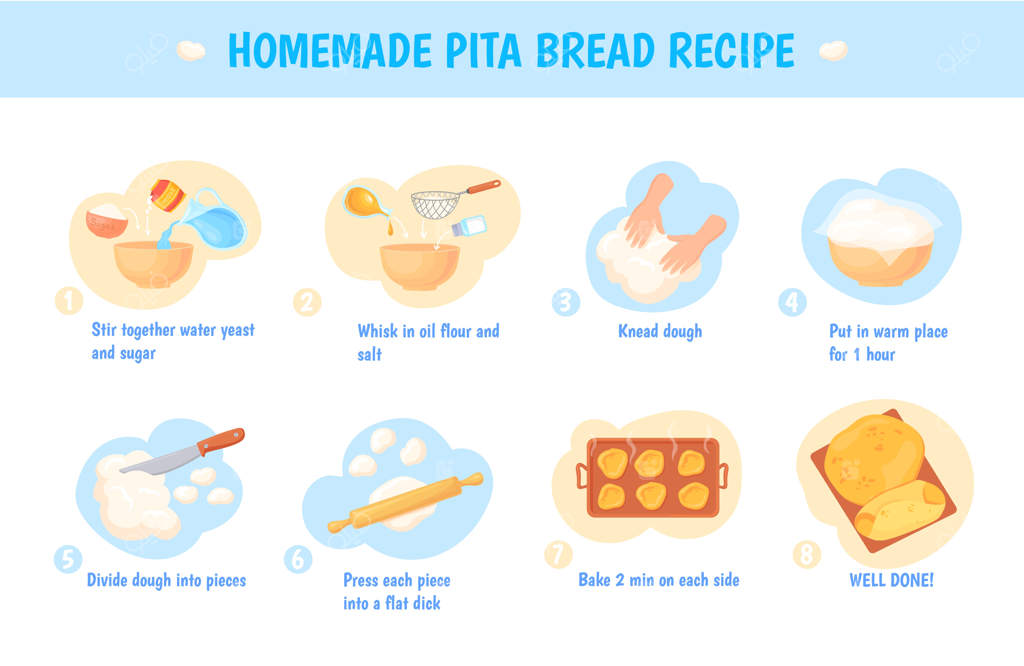 HOMEMADE PITA BREAD RECIPE

1
Stir together water yeast and sugar

2
Whisk in oil flour and salt

3
Knead dough

4
Put in warm place for 1 hour

5
Divide dough into pieces

6
Press each piece into a flat dick

7
Bake 2 min on each side

8
WELL DONE!