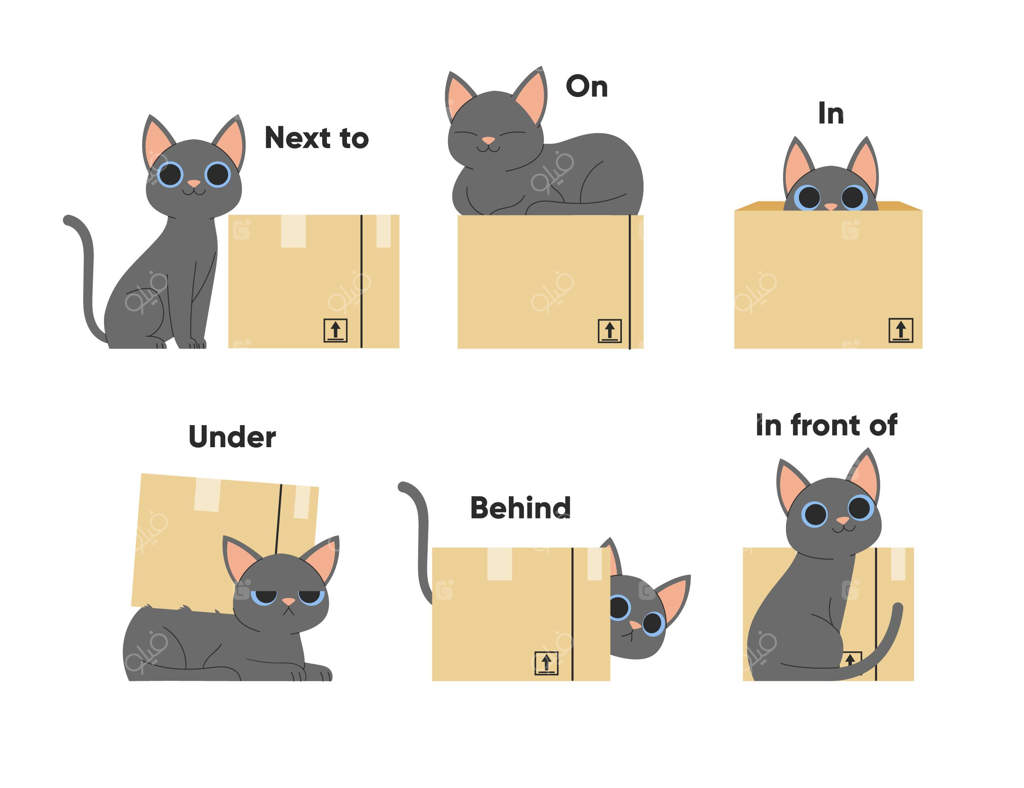 Next to

On

In

Under

Behind

In front of