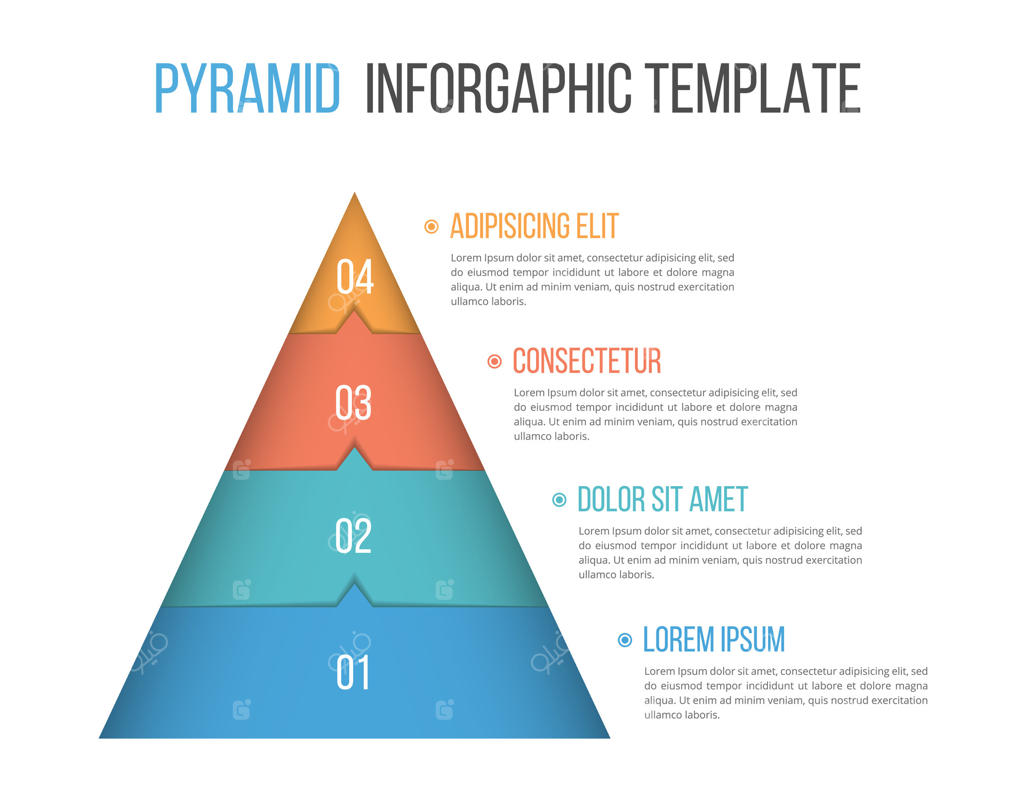 PYRAMID INFORGAPHIC TEMPLATE

04

ADIPISICING ELIT

Lorem Ipsum dolor sit amet, consectetur adipisicing elit, sed do eiusmod tempor incididunt ut labore et dolore magna aliqua. Ut enim ad minim veniam, quis nostrud exercitation ullamco laboris.

03

CONSECTETUR

Lorem Ipsum dolor sit amet, consectetur adipisicing elit, sed do eiusmod tempor incididunt ut labore et dolore magna aliqua. Ut enim ad minim veniam, quis nostrud exercitation ullamco laboris.

02

DOLOR SIT AMET

Lorem Ipsum dolor sit amet, consectetur adipisicing elit, sed do eiusmod tempor incididunt ut labore et dolore magna aliqua. Ut enim ad minim veniam, quis nostrud exercitation ullamco laboris.

01

LOREM IPSUM

Lorem Ipsum dolor sit amet, consectetur adipisicing elit, sed do eiusmod tempor incididunt ut labore et dolore magna aliqua. Ut enim ad minim veniam, quis nostrud exercitation ullamco laboris.