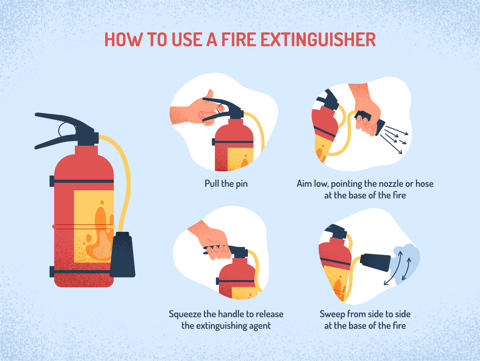 HOW TO USE A FIRE EXTINGUISHER

Pull the pin

Aim low, pointing the nozzle or hose at the base of the fire

Squeeze the handle to release the extinguishing agent

Sweep from side to side at the base of the fire