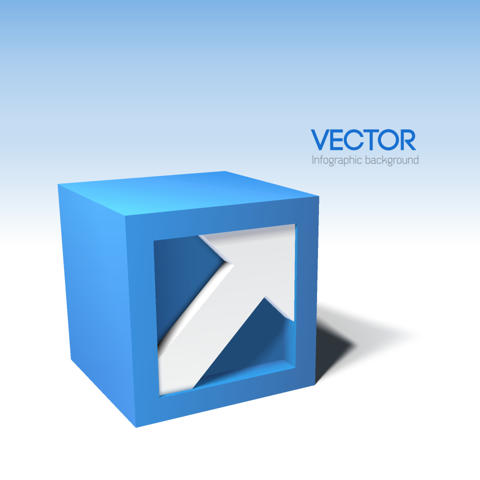 VECTOR
Infographic background