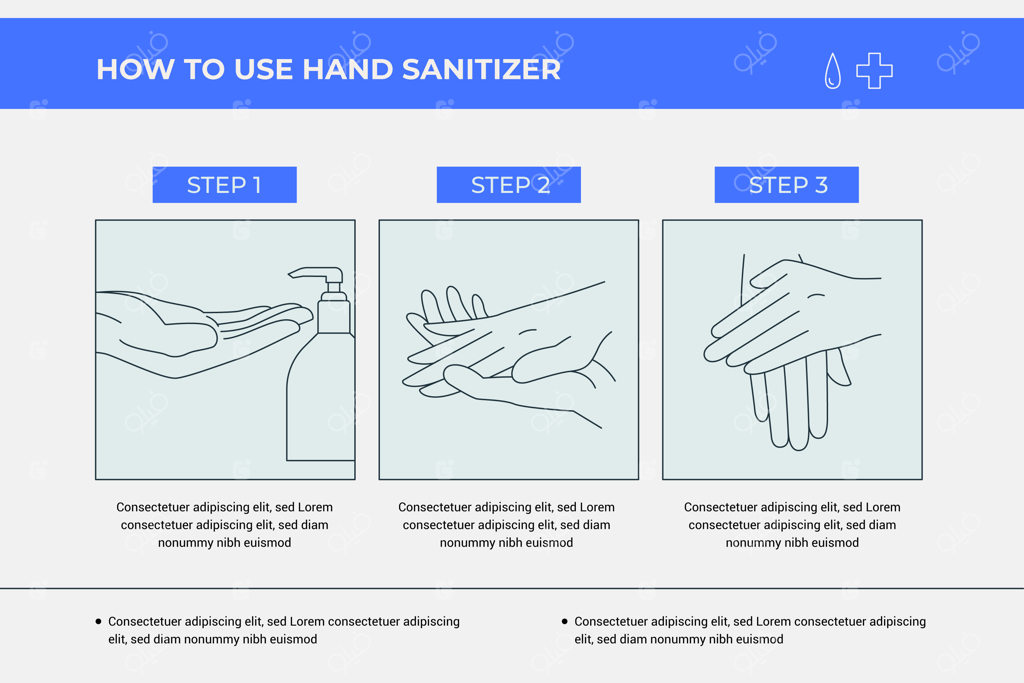 HOW TO USE HAND SANITIZER

STEP 1

Consectetuer adipiscing elit, sed Lorem consectetuer adipiscing elit, sed diam nonummy nibh euismod

STEP 2

Consectetuer adipiscing elit, sed Lorem consectetuer adipiscing elit, sed diam nonummy nibh euismod

STEP 3

Consectetuer adipiscing elit, sed Lorem consectetuer adipiscing elit, sed diam nonummy nibh euismod

• Consectetuer adipiscing elit, sed Lorem consectetuer adipiscing elit, sed diam nonummy nibh euismod

• Consectetuer adipiscing elit, sed Lorem consectetuer adipiscing elit, sed diam nonummy nibh euismod