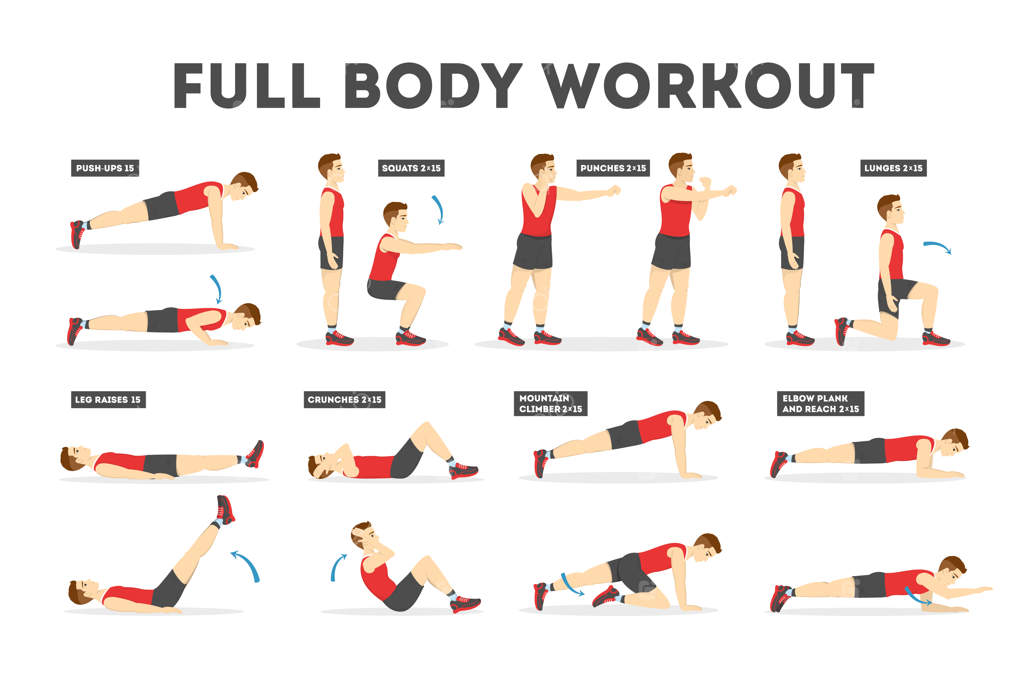 FULL BODY WORKOUT

PUSH-UPS 15

SQUATS 2×15

PUNCHES 2×15

LUNGES 2×15

LEG RAISES 15

CRUNCHES 2×15

MOUNTAIN CLIMBER 2×15

ELBOW PLANK AND REACH 2×15