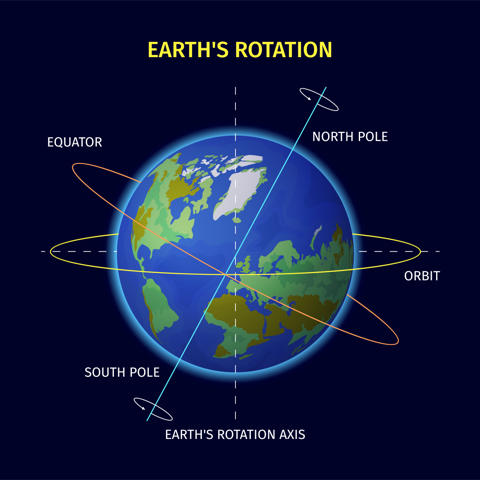 EARTH'S ROTATION

EQUATOR

NORTH POLE

ORBIT

SOUTH POLE

EARTH'S ROTATION AXIS