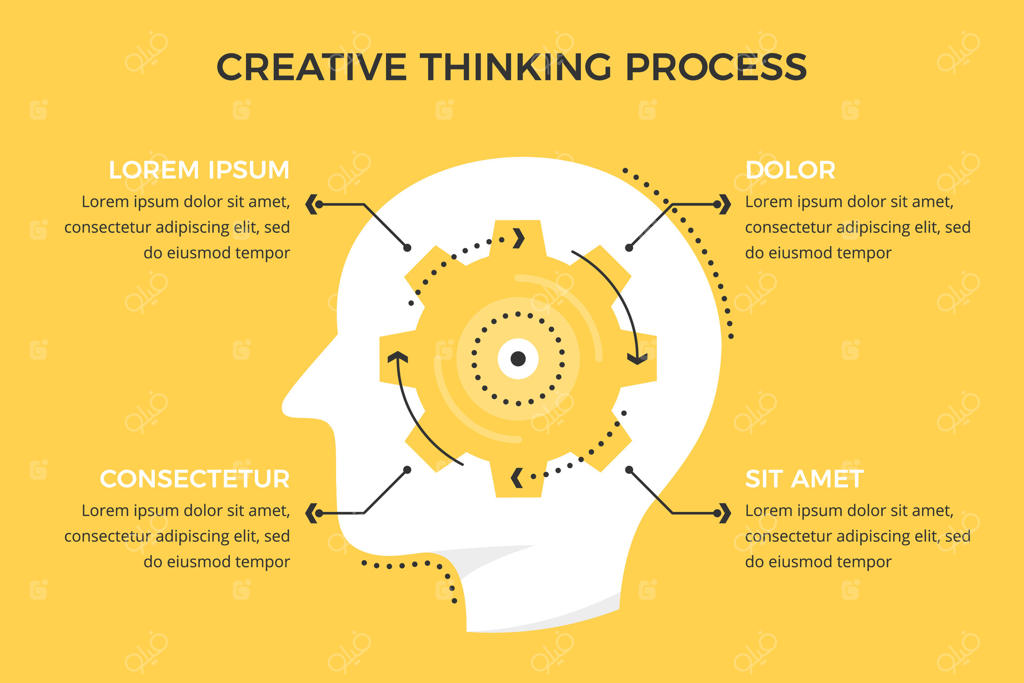 CREATIVE THINKING PROCESS

LOREM IPSUM
Lorem ipsum dolor sit amet, consectetur adipiscing elit, sed do eiusmod tempor

DOLOR
Lorem ipsum dolor sit amet, consectetur adipiscing elit, sed do eiusmod tempor

CONSECTETUR
Lorem ipsum dolor sit amet, consectetur adipiscing elit, sed do eiusmod tempor

SIT AMET
Lorem ipsum dolor sit amet, consectetur adipiscing elit, sed do eiusmod tempor