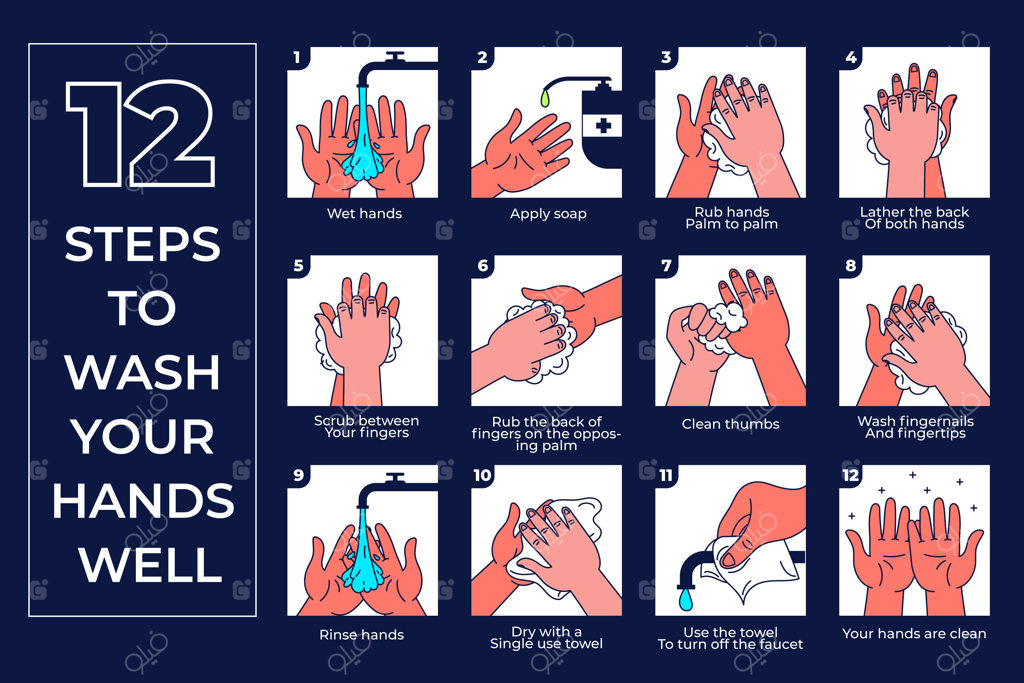 12 STEPS TO WASH YOUR HANDS WELL

1
Wet hands

2
Apply soap

3
Rub hands Palm to palm

4
Lather the back Of both hands

5
Scrub between Your fingers

6
Rub the back of fingers on the opposing palm

7
Clean thumbs

8
Wash fingernails And fingertips

9
Rinse hands

10
Dry with a Single use towel

11
Use the towel To turn off the faucet

12
Your hands are clean