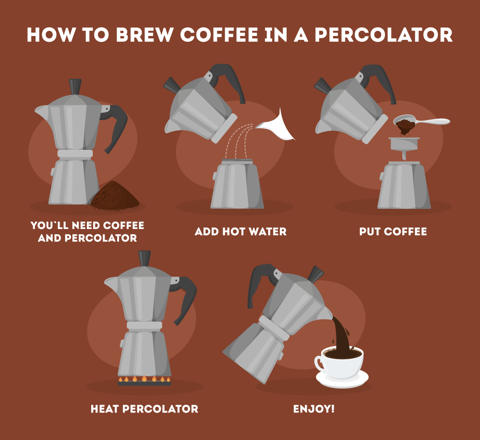 HOW TO BREW COFFEE IN A PERCOLATOR

YOU`LL NEED COFFEE AND PERCOLATOR

ADD HOT WATER

PUT COFFEE

HEAT PERCOLATOR

ENJOY!