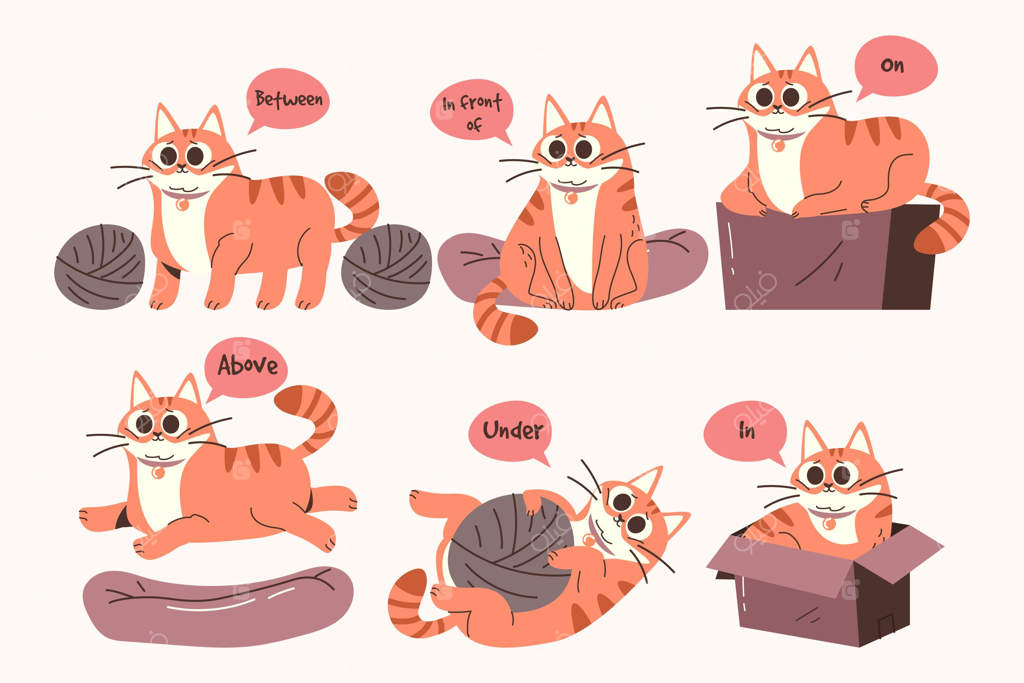 Between

In front of

On

Above

Under

In