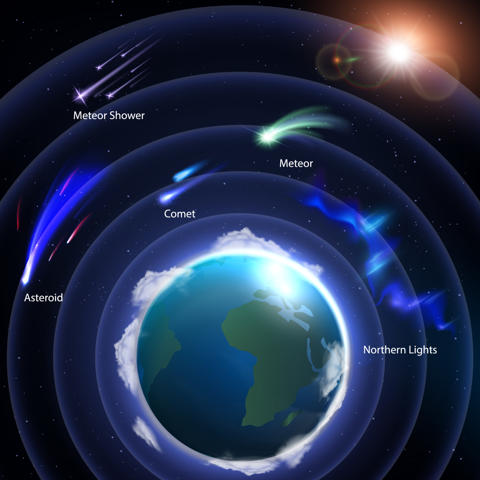 Meteor Shower

Meteor

Comet

Asteroid

Northern Lights