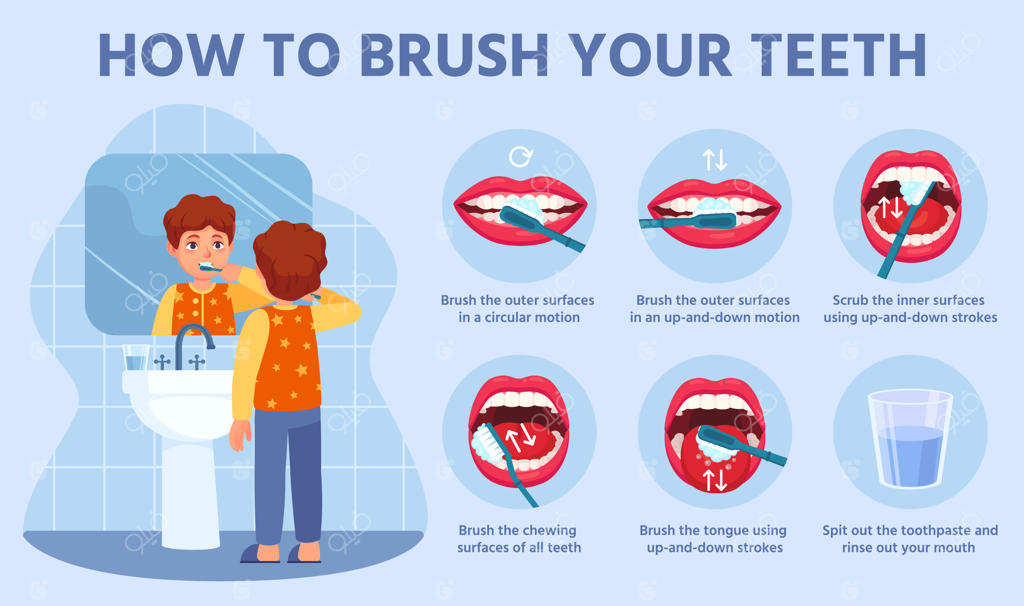 HOW TO BRUSH YOUR TEETH

Brush the outer surfaces in a circular motion

Brush the outer surfaces in an up-and-down motion

Scrub the inner surfaces using up-and-down strokes

Brush the chewing surfaces of all teeth

Brush the tongue using up-and-down strokes

Spit out the toothpaste and rinse out your mouth