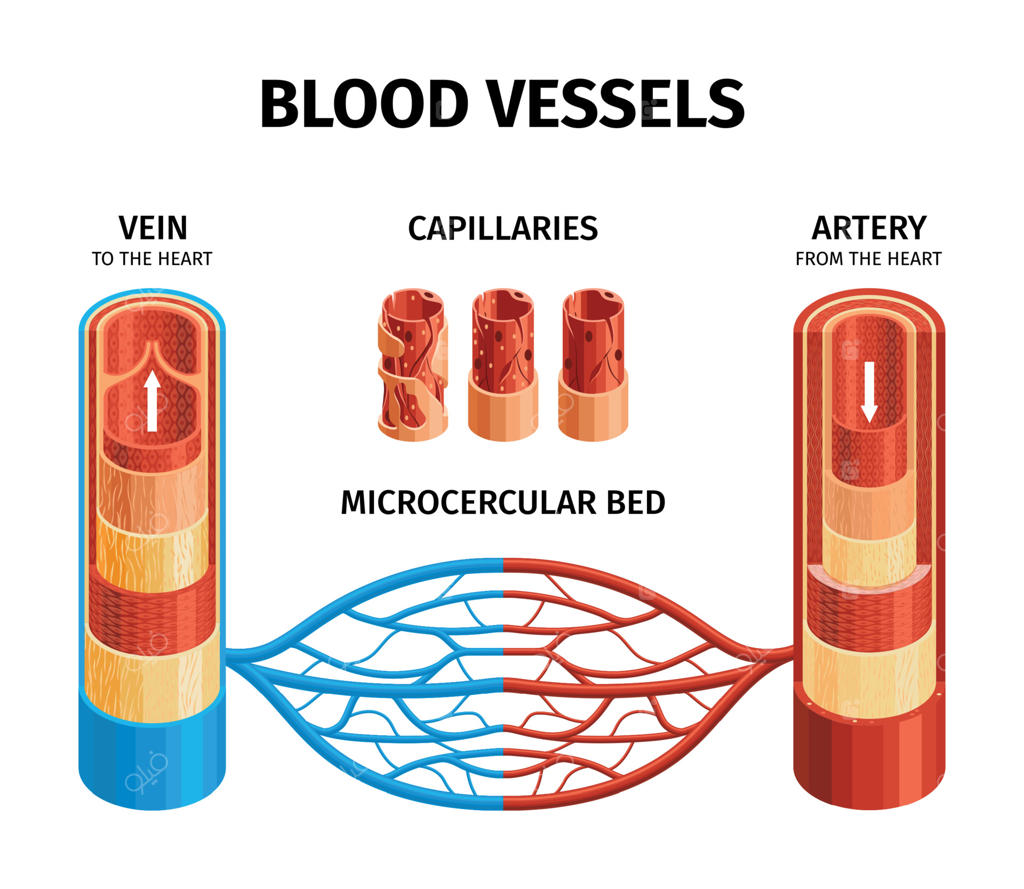 BLOOD VESSELS

VEIN
TO THE HEART

CAPILLARIES

ARTERY
FROM THE HEART

MICROCERCULAR BED