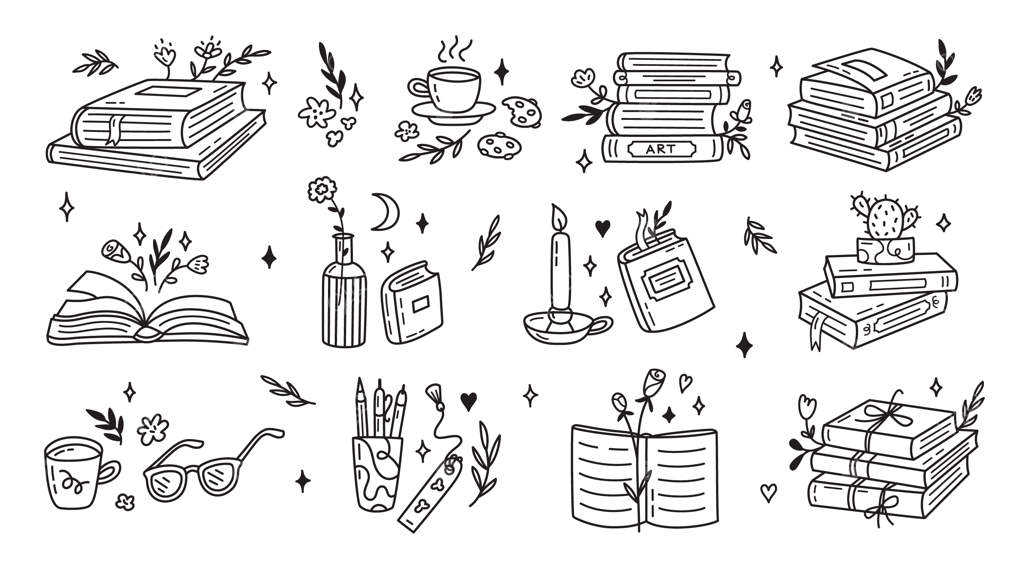 ART