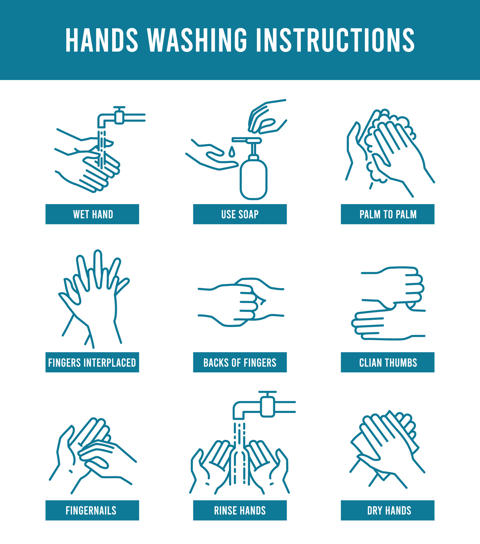 HANDS WASHING INSTRUCTIONS

WET HAND

USE SOAP

PALM TO PALM

FINGERS INTERPLACED

BACKS OF FINGERS

CLIAN THUMBS

FINGERNAILS

RINSE HANDS

DRY HANDS