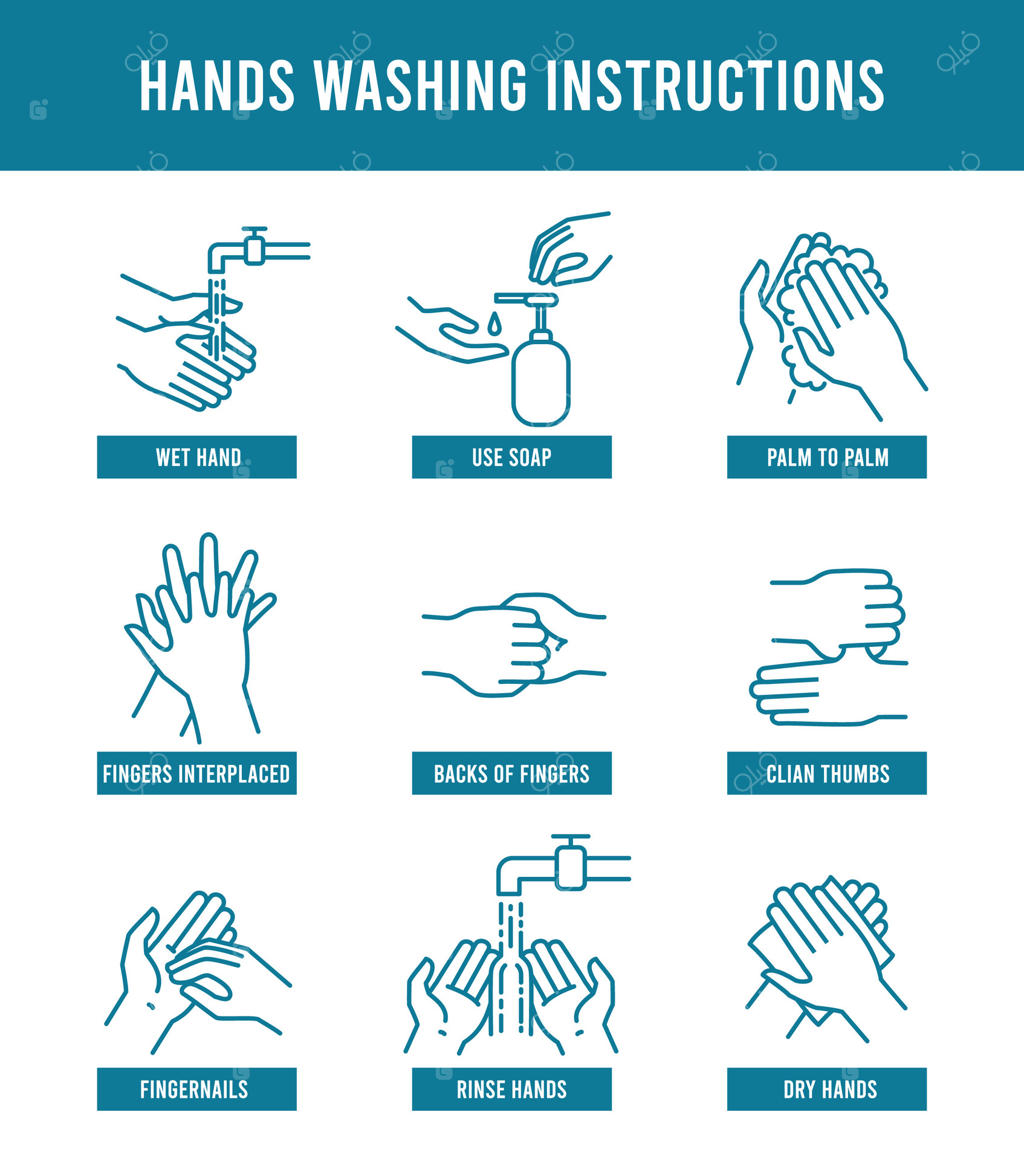 HANDS WASHING INSTRUCTIONS

WET HAND

USE SOAP

PALM TO PALM

FINGERS INTERPLACED

BACKS OF FINGERS

CLIAN THUMBS

FINGERNAILS

RINSE HANDS

DRY HANDS