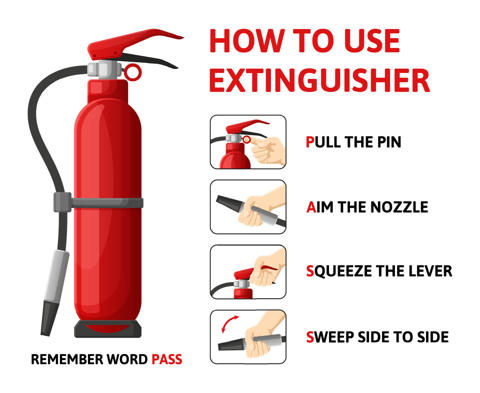 HOW TO USE EXTINGUISHER

PULL THE PIN

AIM THE NOZZLE

SQUEEZE THE LEVER

SWEEP SIDE TO SIDE

REMEMBER WORD PASS