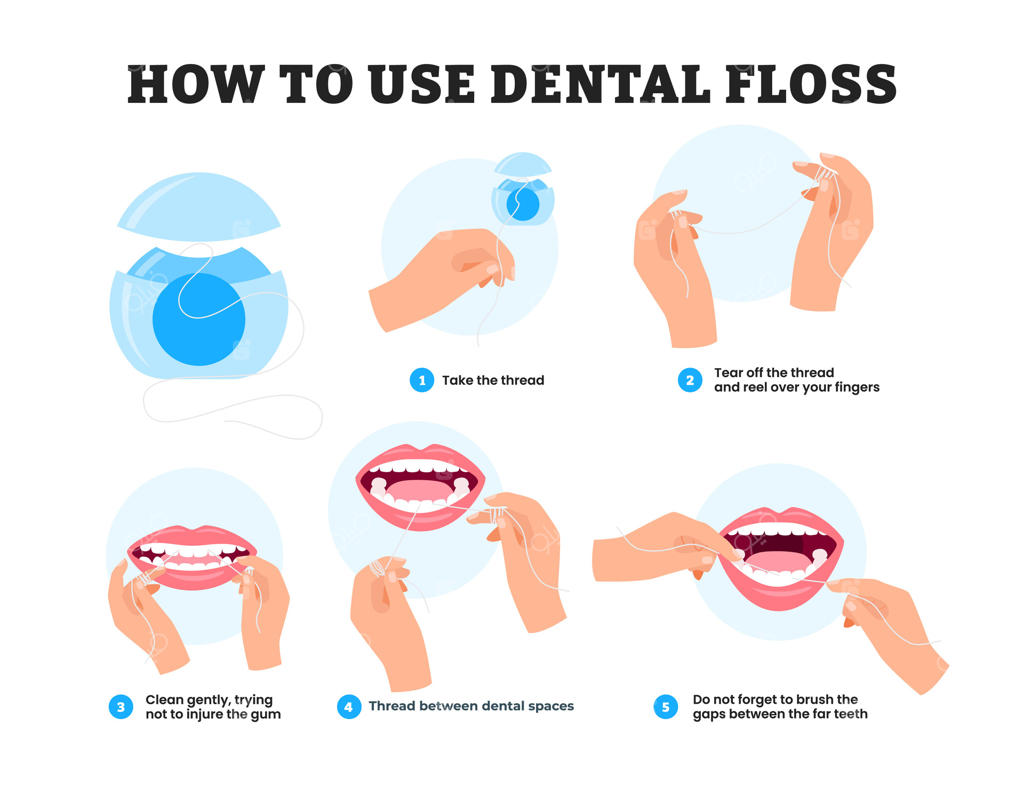 HOW TO USE DENTAL FLOSS

1 Take the thread

2 Tear off the thread and reel over your fingers

3 Clean gently, trying not to injure the gum

4 Thread between dental spaces

5 Do not forget to brush the gaps between the far teeth