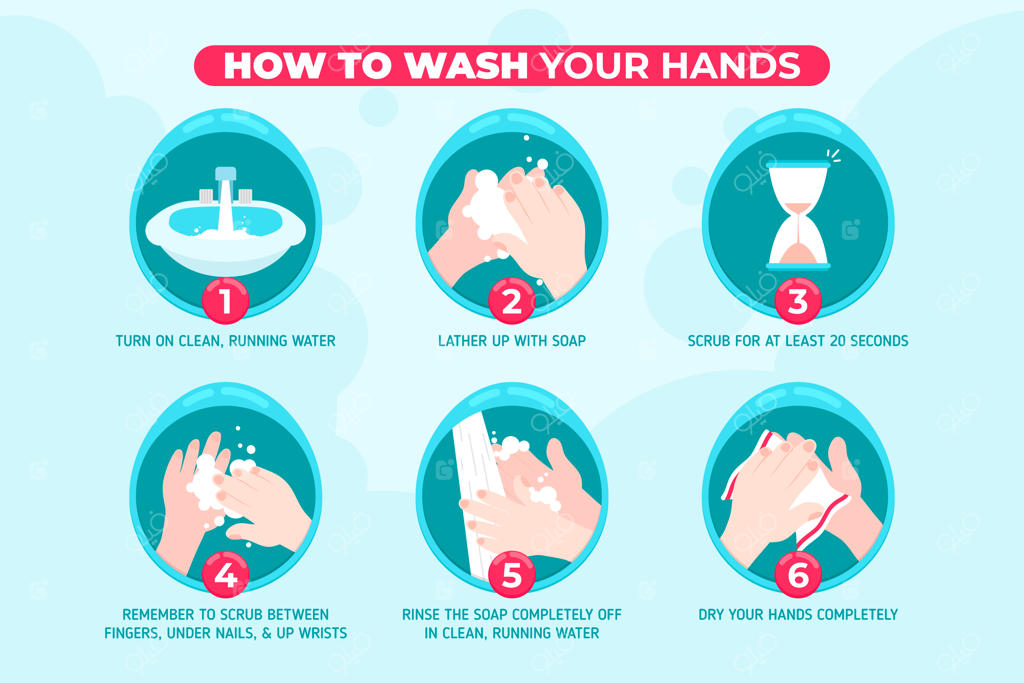 HOW TO WASH YOUR HANDS

1
TURN ON CLEAN, RUNNING WATER

2
LATHER UP WITH SOAP

3
SCRUB FOR AT LEAST 20 SECONDS

4
REMEMBER TO SCRUB BETWEEN FINGERS, UNDER NAILS, & UP WRISTS

5
RINSE THE SOAP COMPLETELY OFF IN CLEAN, RUNNING WATER

6
DRY YOUR HANDS COMPLETELY