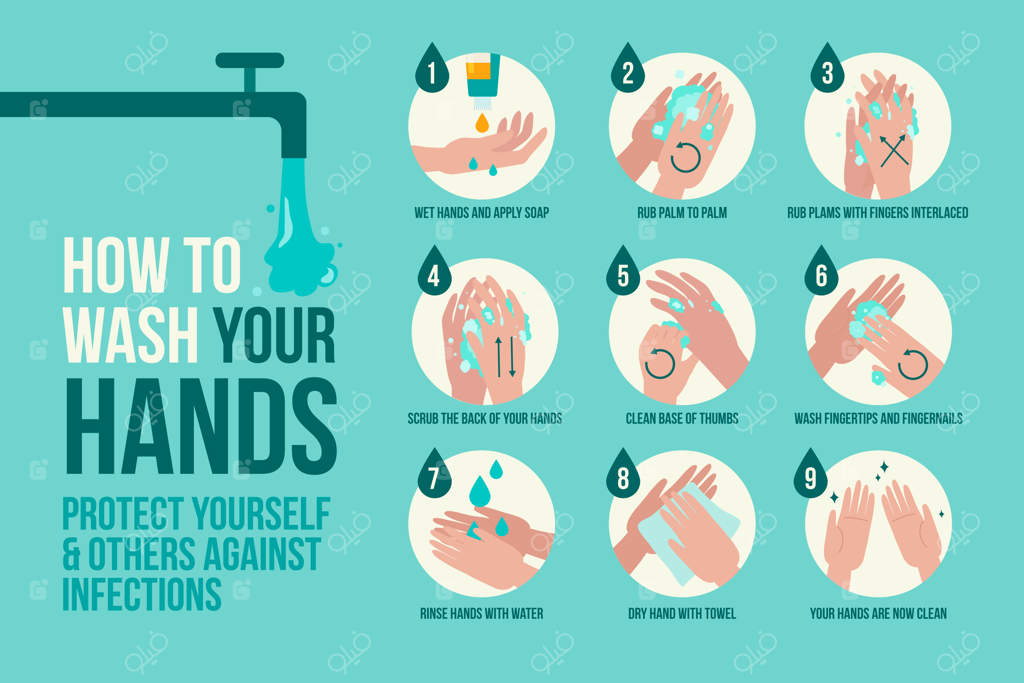 HOW TO WASH YOUR HANDS

PROTECT YOURSELF & OTHERS AGAINST INFECTIONS

1
WET HANDS AND APPLY SOAP

2
RUB PALM TO PALM

3
RUB PLAMS WITH FINGERS INTERLACED

4
SCRUB THE BACK OF YOUR HANDS

5
CLEAN BASE OF THUMBS

6
WASH FINGERTIPS AND FINGERNAILS

7
RINSE HANDS WITH WATER

8
DRY HAND WITH TOWEL

9
YOUR HANDS ARE NOW CLEAN