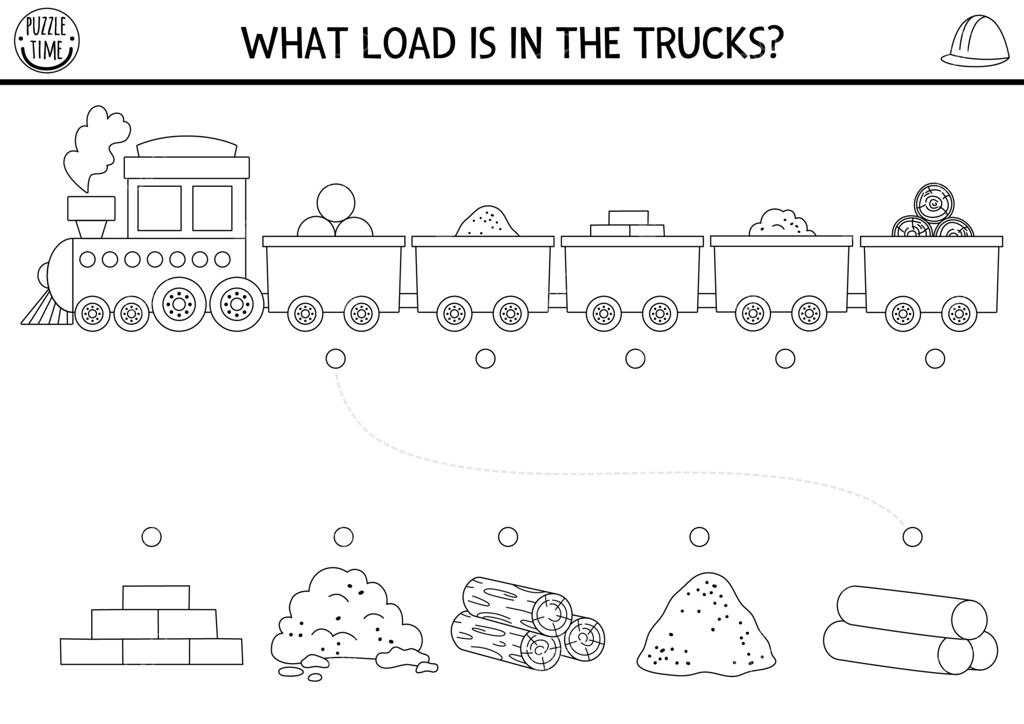 PUZZLE TIME

WHAT LOAD IS IN THE TRUCKS?