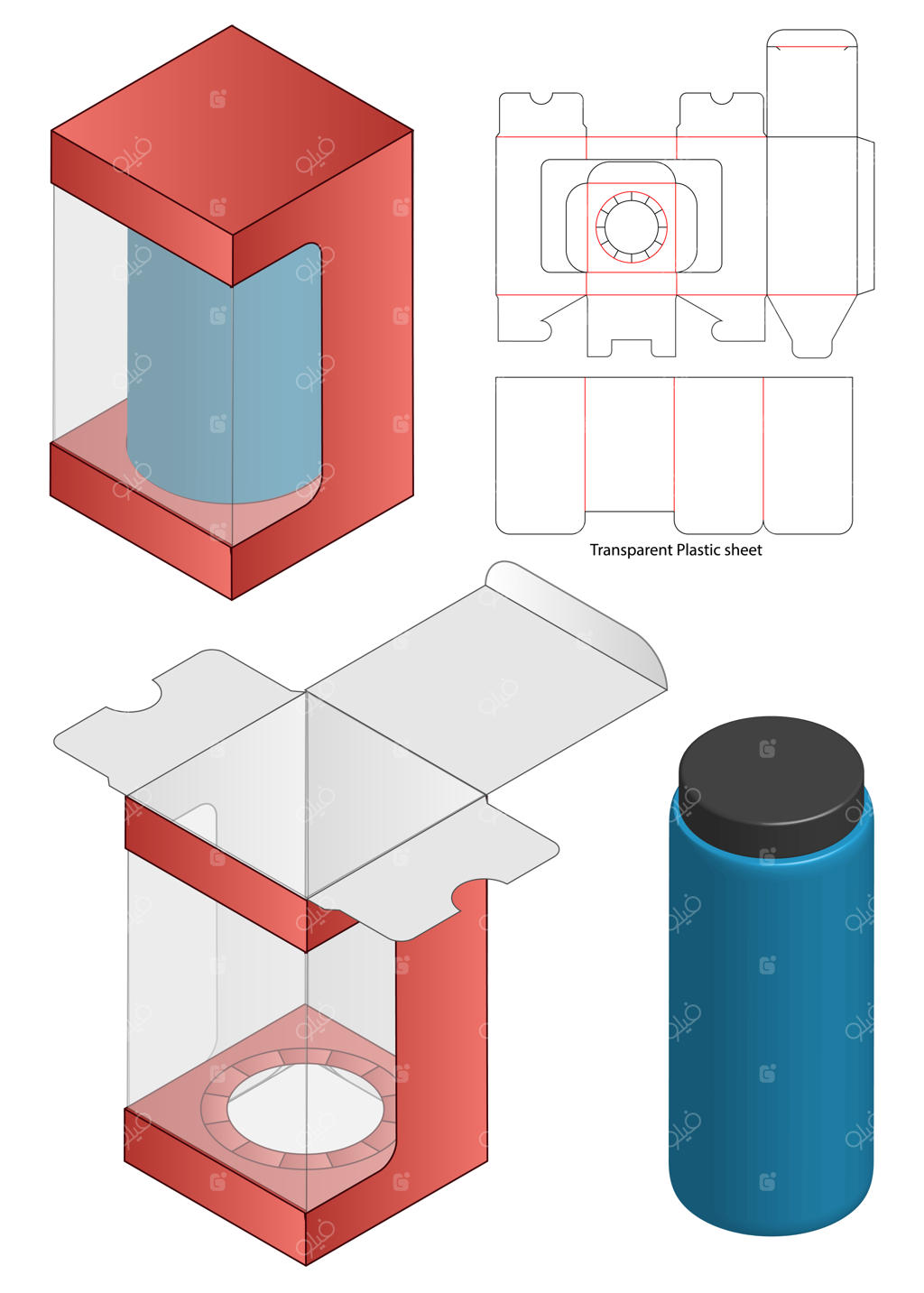 Transparent Plastic sheet